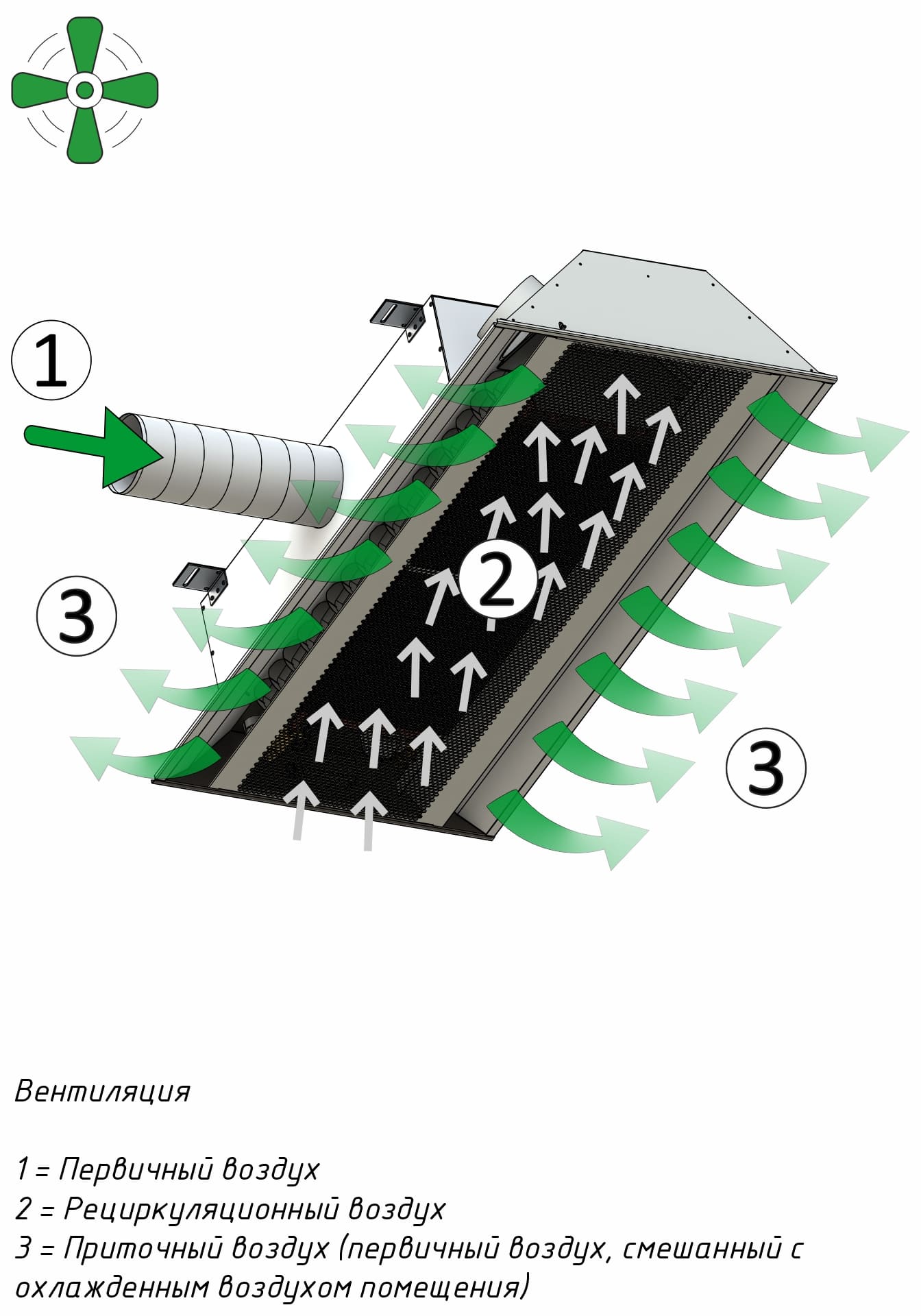 1

2

3

3

Вентиляция

1 = Первичный воздух
2 = Рециркуляционный воздух
3 = Приточный воздух (первичный воздух, смешанный с охлажденным воздухом помещения)